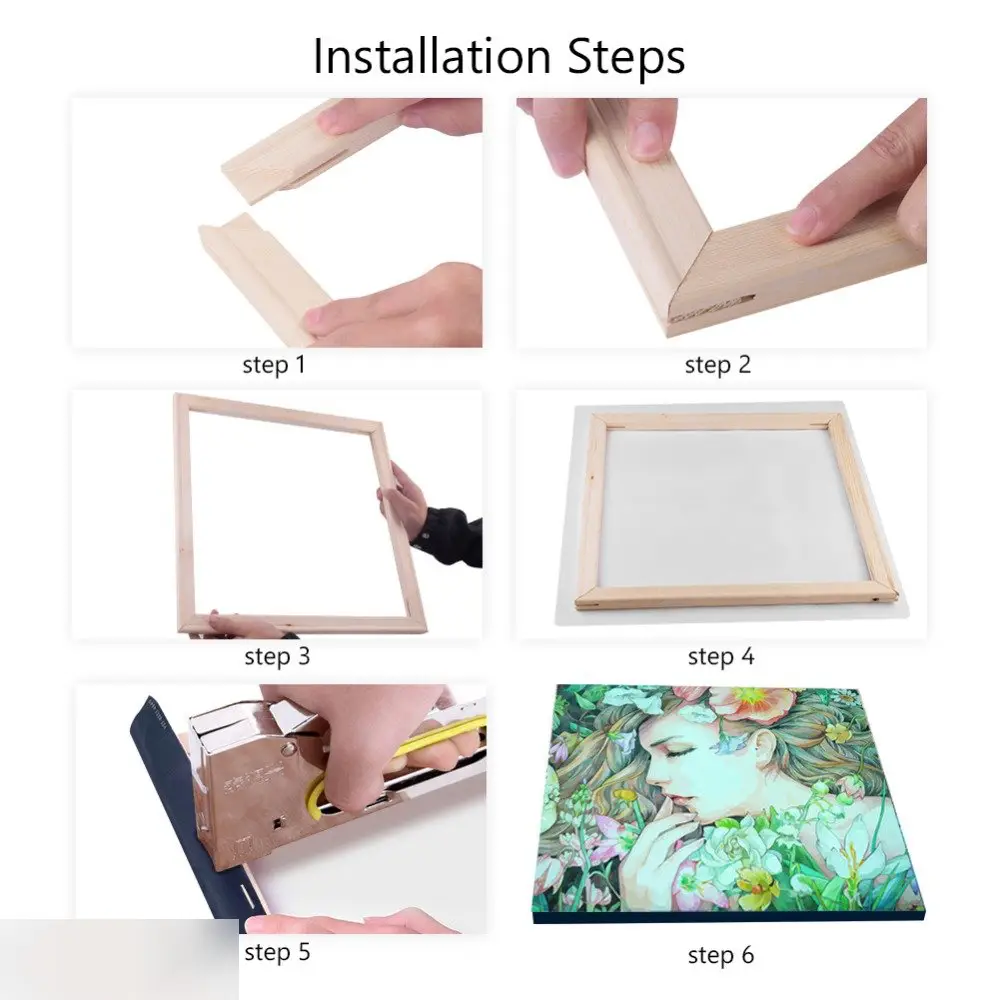 Installation Steps

step 1

step 2

step 3

step 4

step 5

step 6