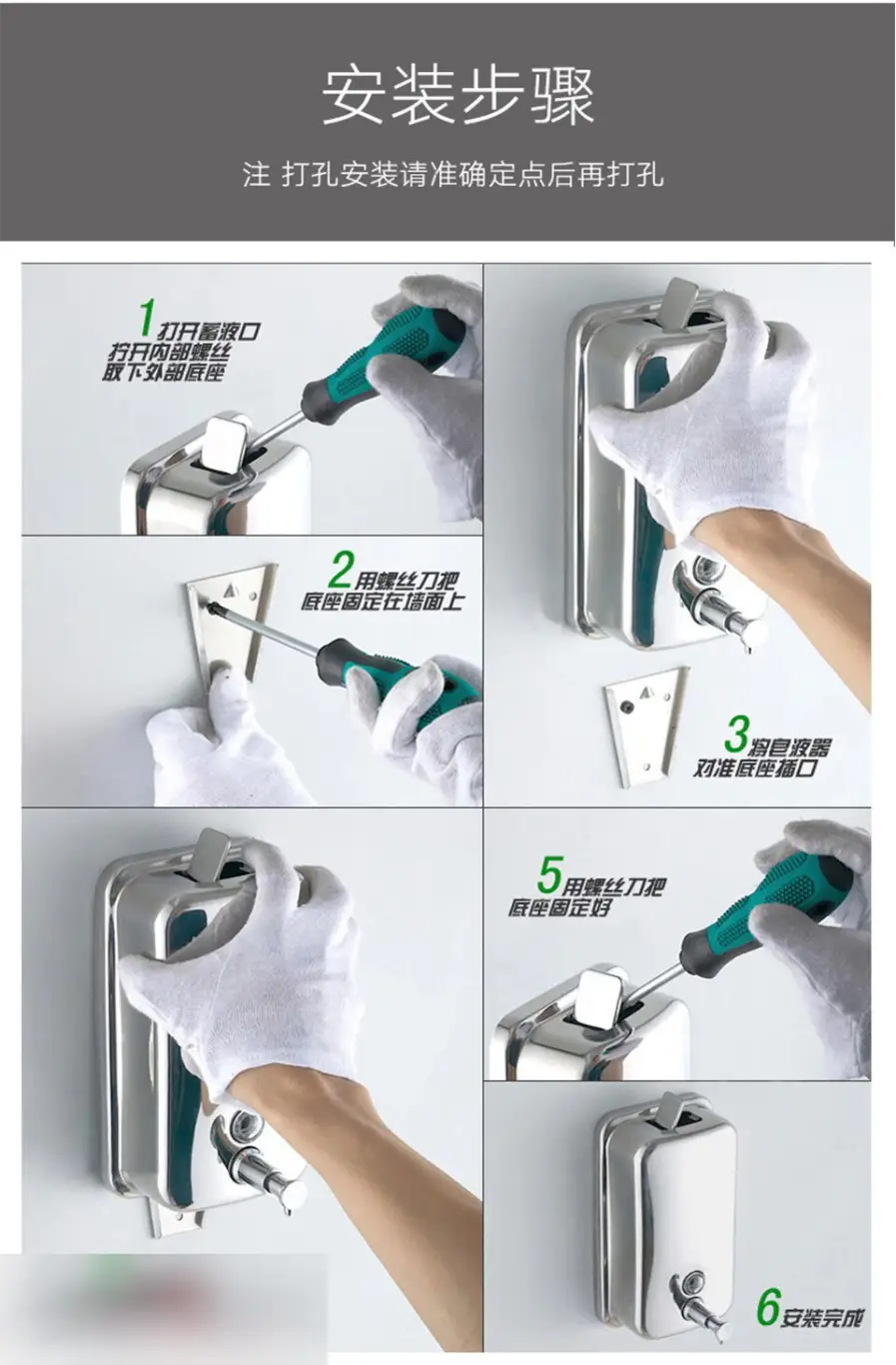 安装步骤

注 打孔安装请准确定点后再打孔

1 打开蓄液口
拧开内部螺丝
取下外部底座

2 用螺丝刀把
底座固定在墙面上

3 将皂液器
对准底座插口

5 用螺丝刀把
底座固定好

6 安装完成